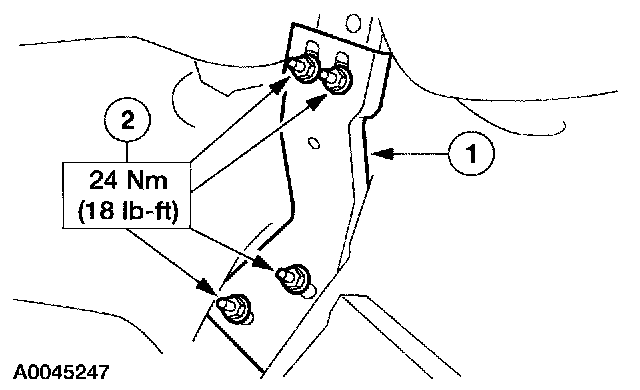 2

24 Nm
(18 lb-ft)

1

A0045247