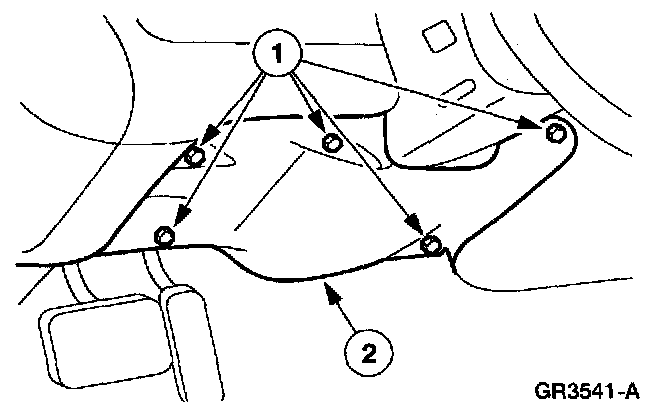 1
2
GR3541-A