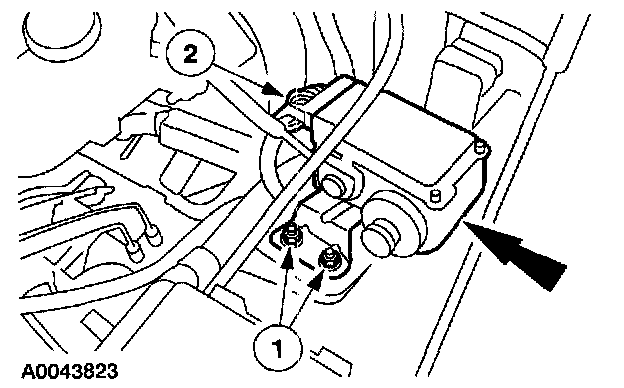 2

1

A0043823