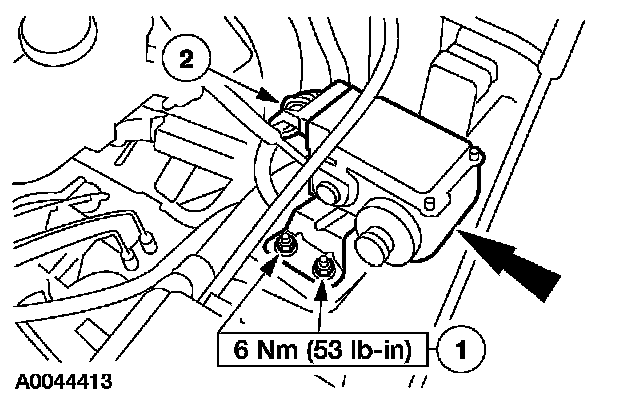 2

6 Nm (53 lb-in)

1

A0044413