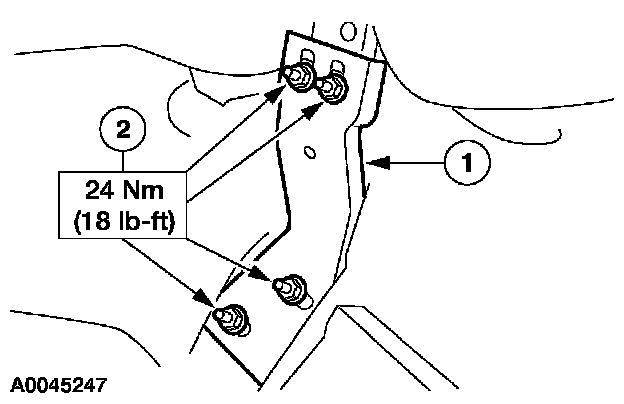 2
24 Nm
(18 lb-ft)
1
A0045247