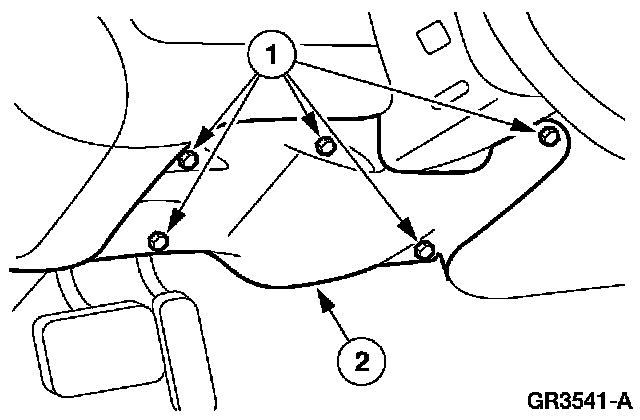 1

2

GR3541-A