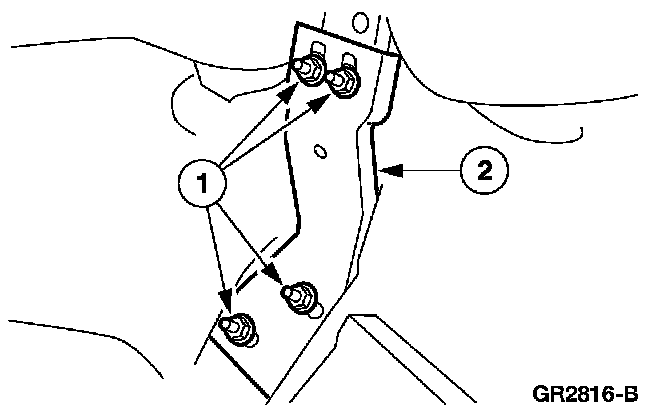 1
2
GR2816-B