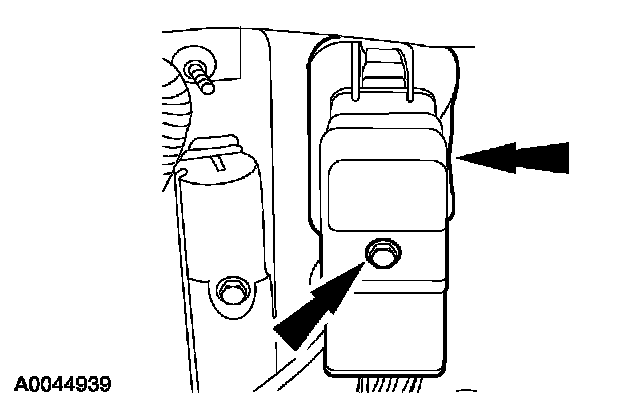 A0044939