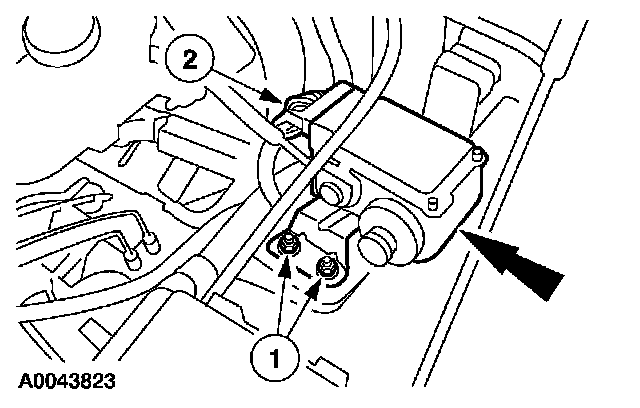 2

1

A0043823