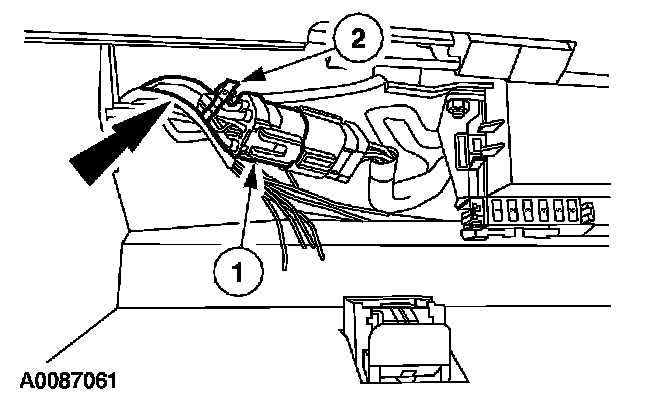 2

1

A0087061