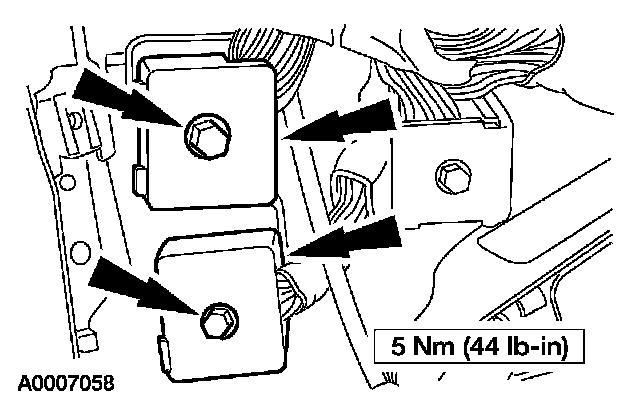 5 Nm (44 lb-in)

A0007058