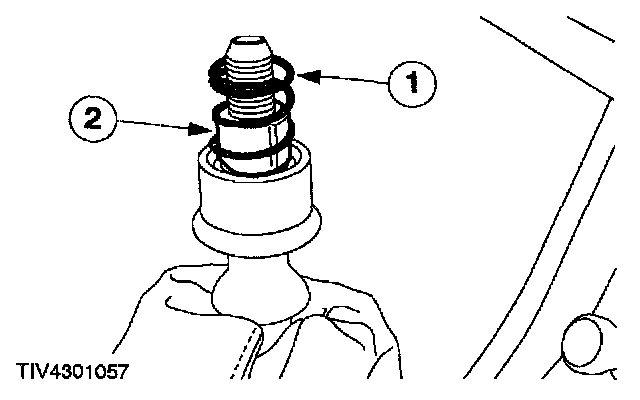 1
2
TIV4301057