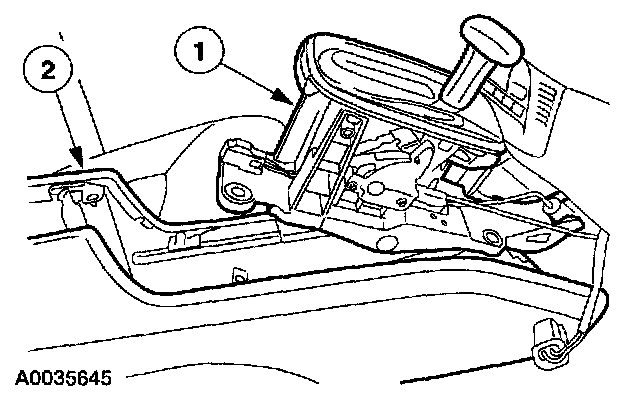 2

1

A0035645