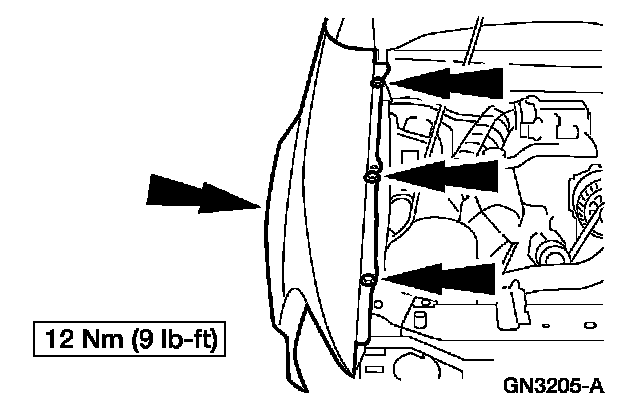 12 Nm (9 lb-ft)

GN3205-A