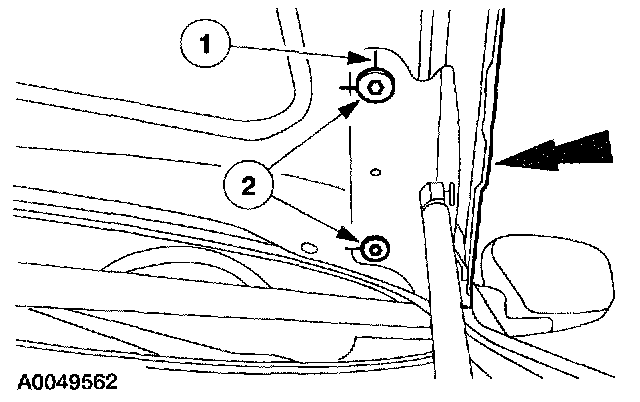 1

2

A0049562