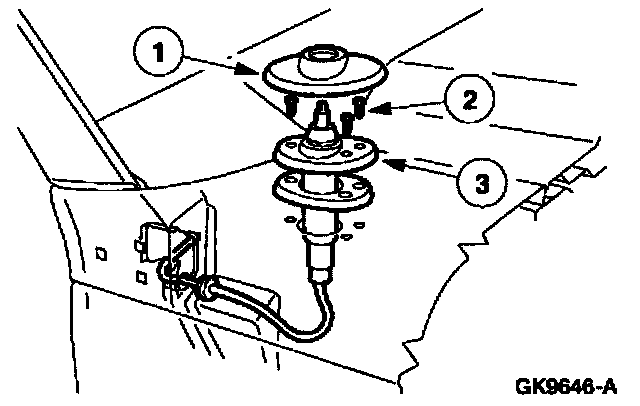 1
2
3
GK9646-A