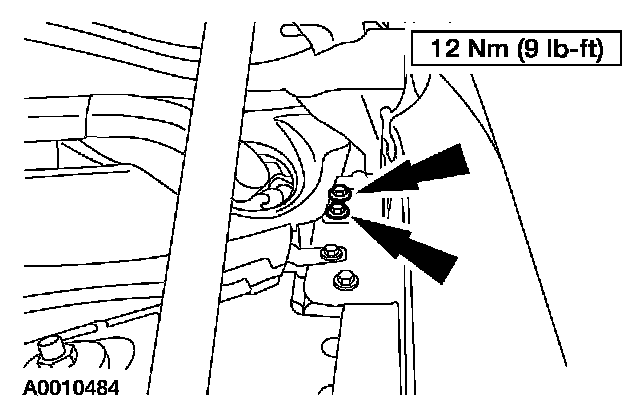 12 Nm (9 lb-ft)

A0010484