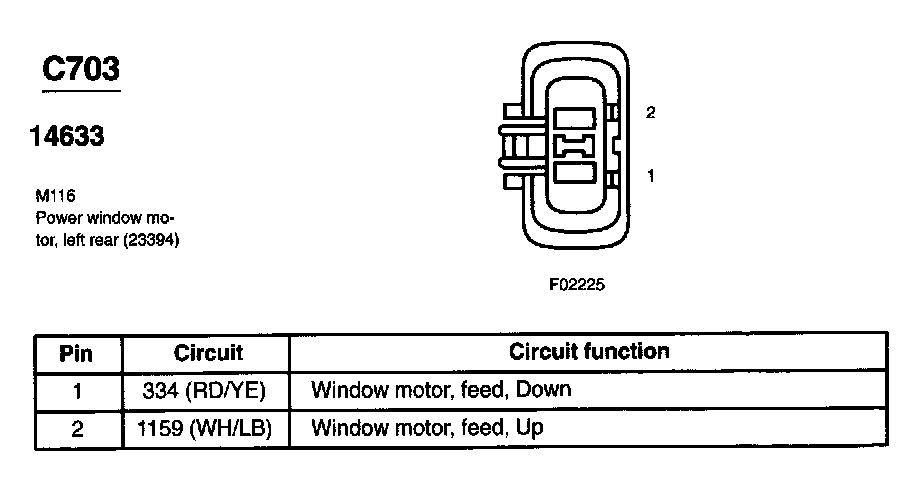 C703

14633

M116
Power window motor, left rear (23394)

2

1

F02225

| Pin | Circuit | Circuit function |
|---|---|---|
| 1 | 334 (RD/YE) | Window motor, feed, Down |
| 2 | 1159 (WH/LB) | Window motor, feed, Up |