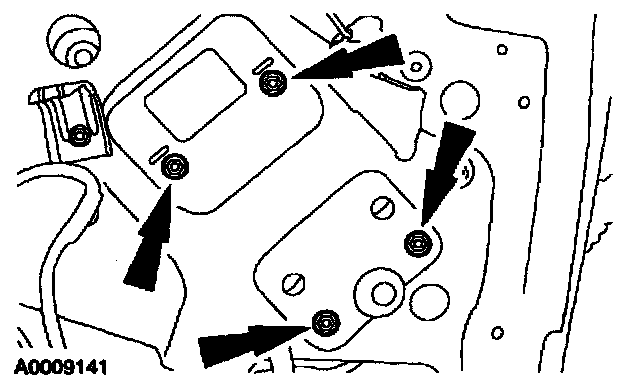 A0009141