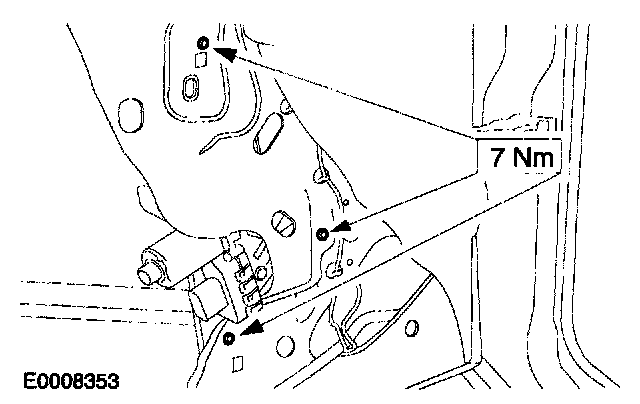 7 Nm

E0008353