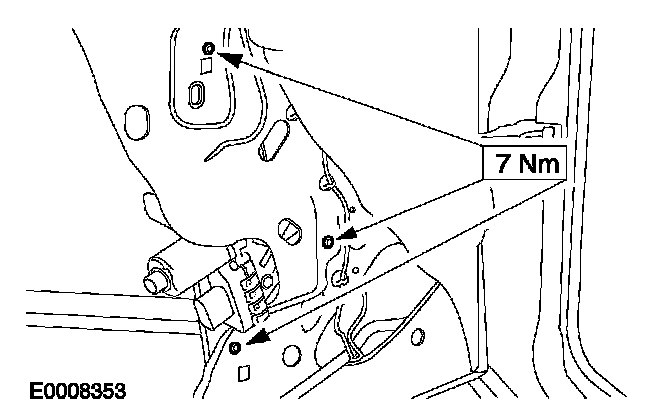 7 Nm

E0008353