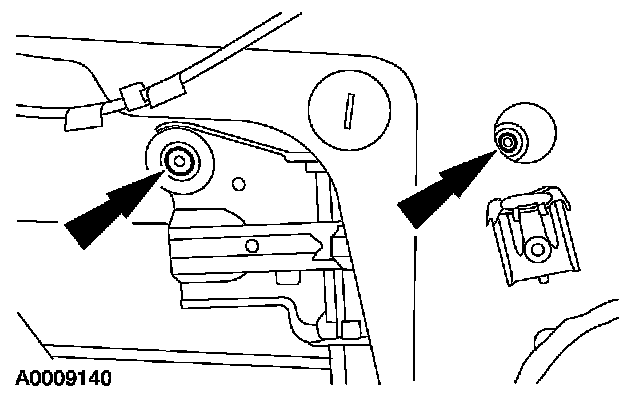 A0009140