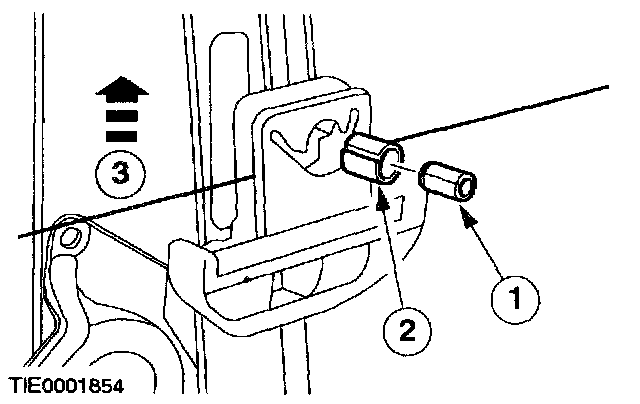 3

2

1

TIE0001854