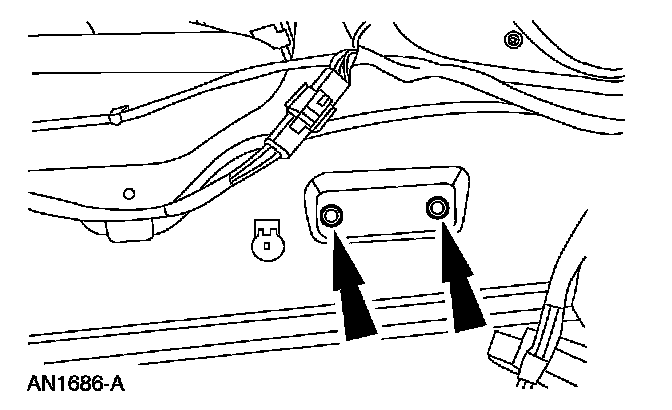 AN1686-A