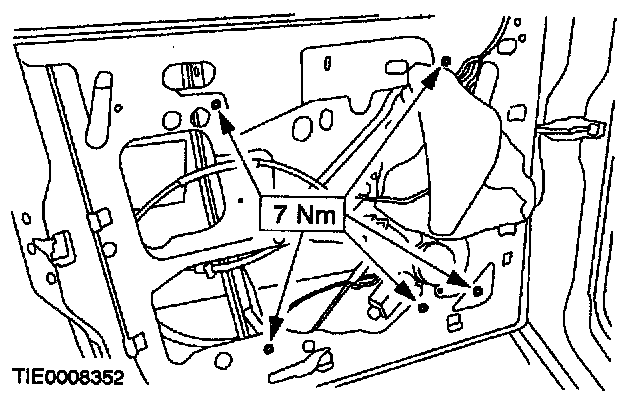 7 Nm

TIE0008352