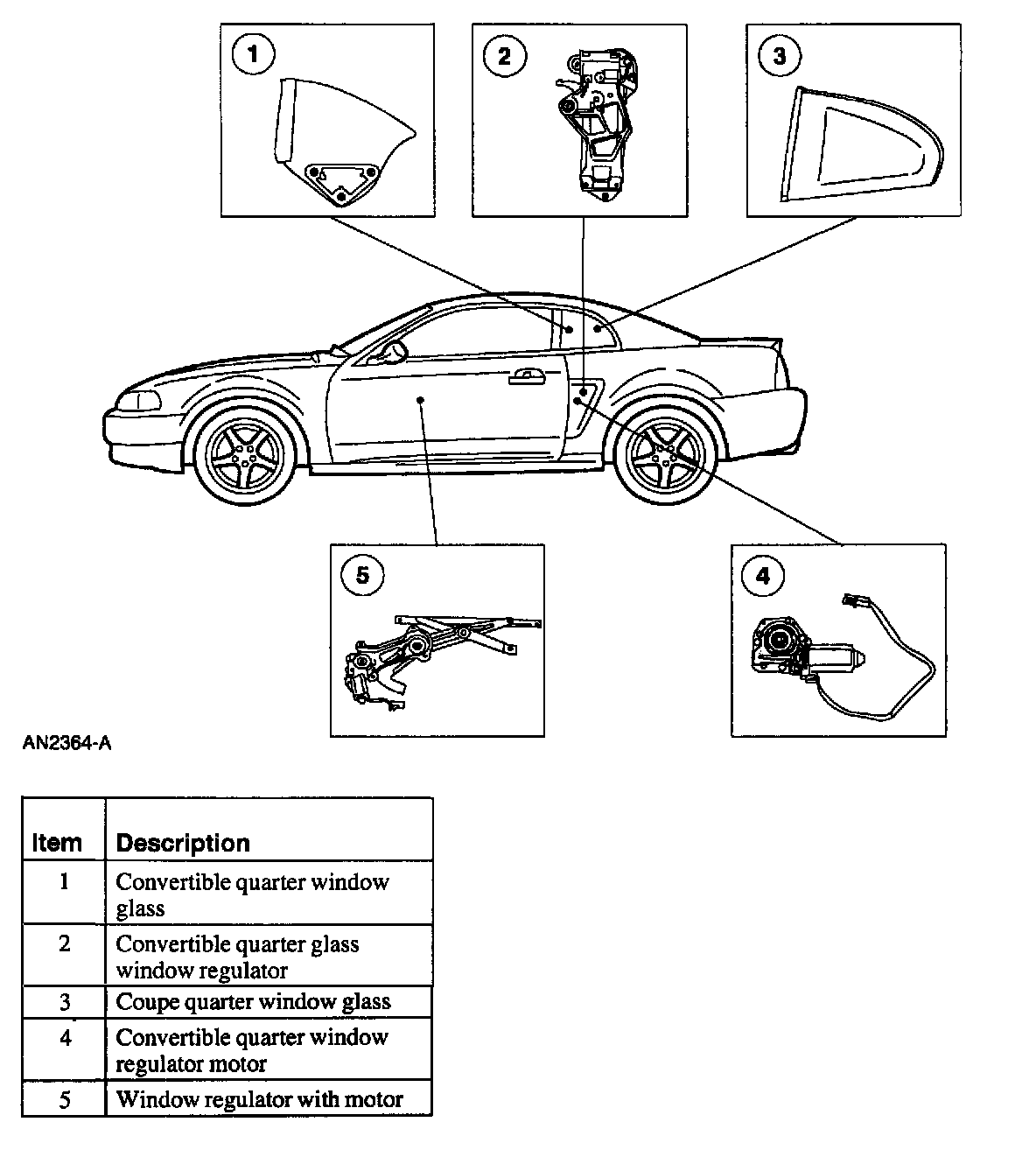 1

2

3

5

4

AN2364-A

| Item | Description |
|---|---|
| 1 | Convertible quarter window glass |
| 2 | Convertible quarter glass window regulator |
| 3 | Coupe quarter window glass |
| 4 | Convertible quarter window regulator motor |
| 5 | Window regulator with motor |