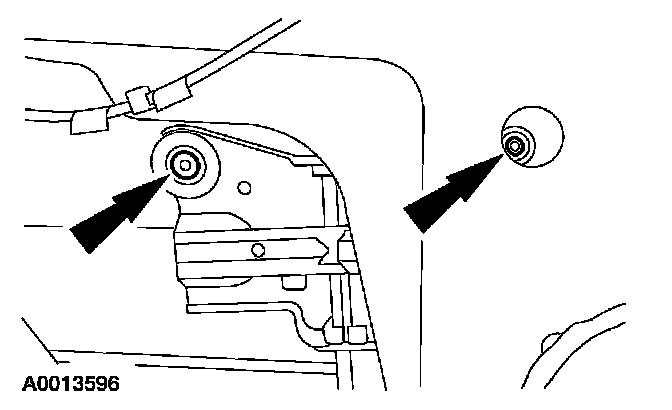 A0013596