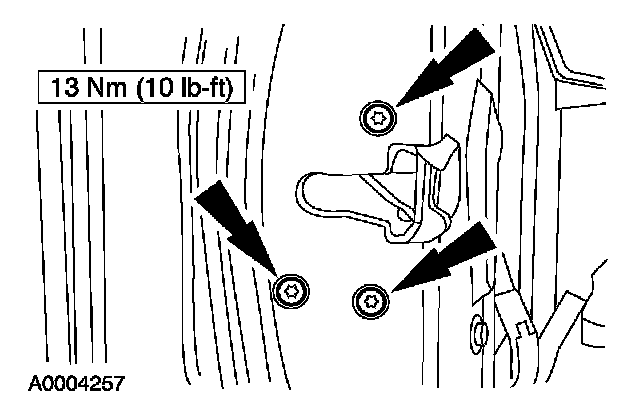 13 Nm (10 lb-ft)

A0004257