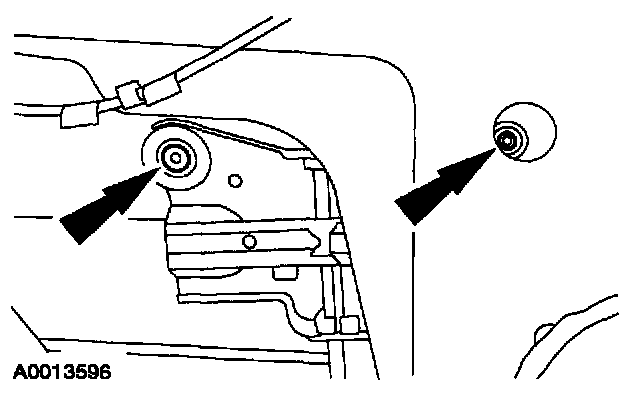 A0013596