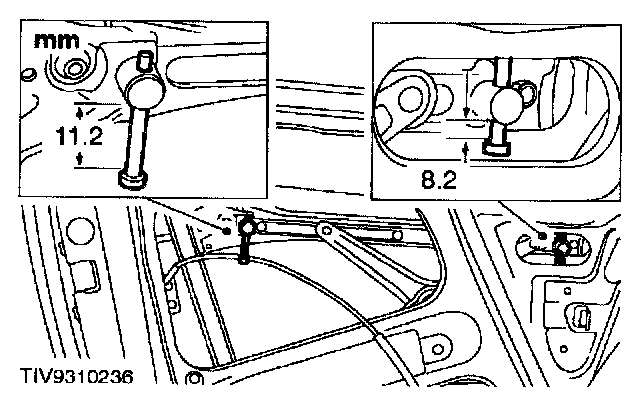 mm

11.2

8.2

TIV9310236