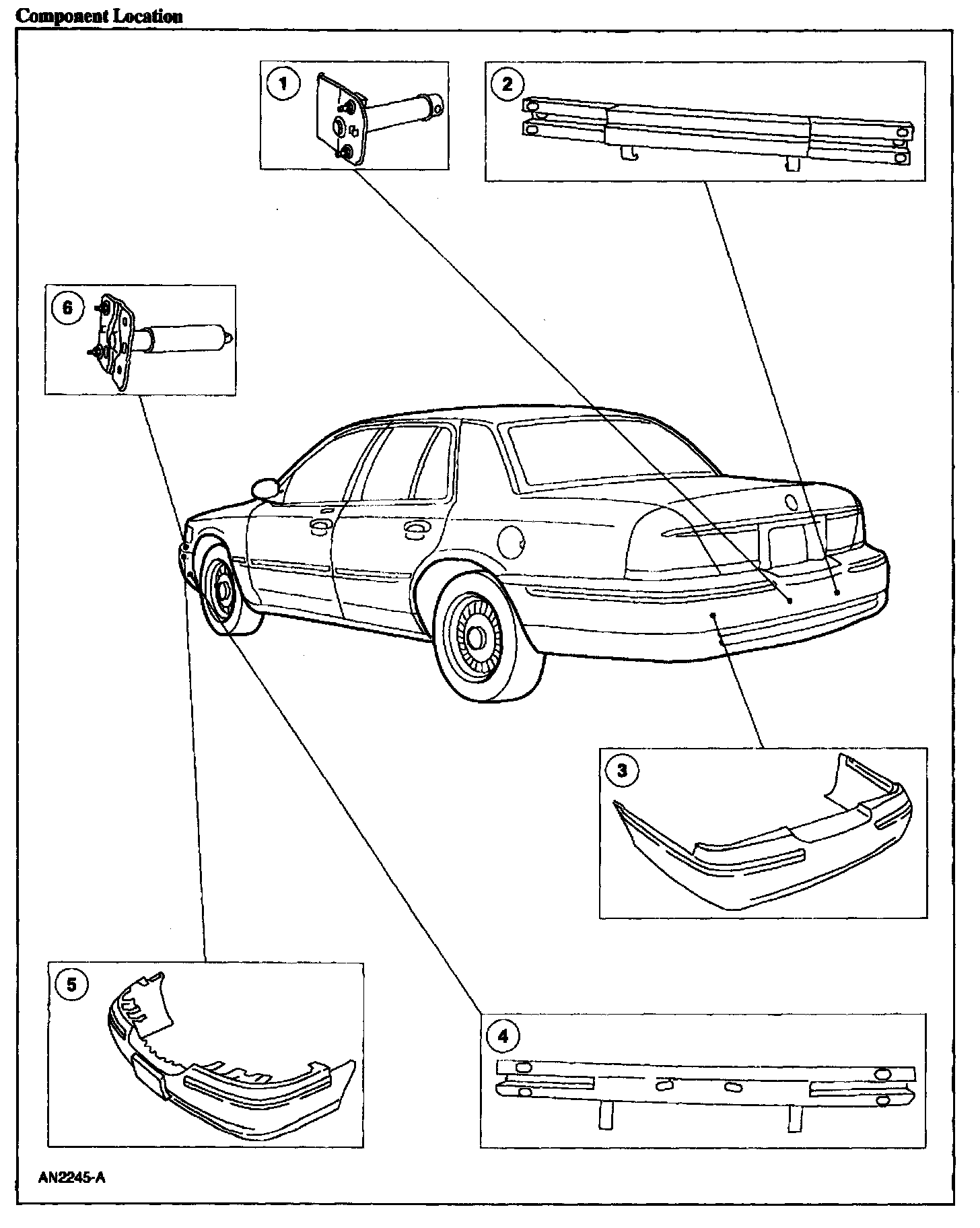 Component Location

1

2

6

3

5

4

AN2245-A