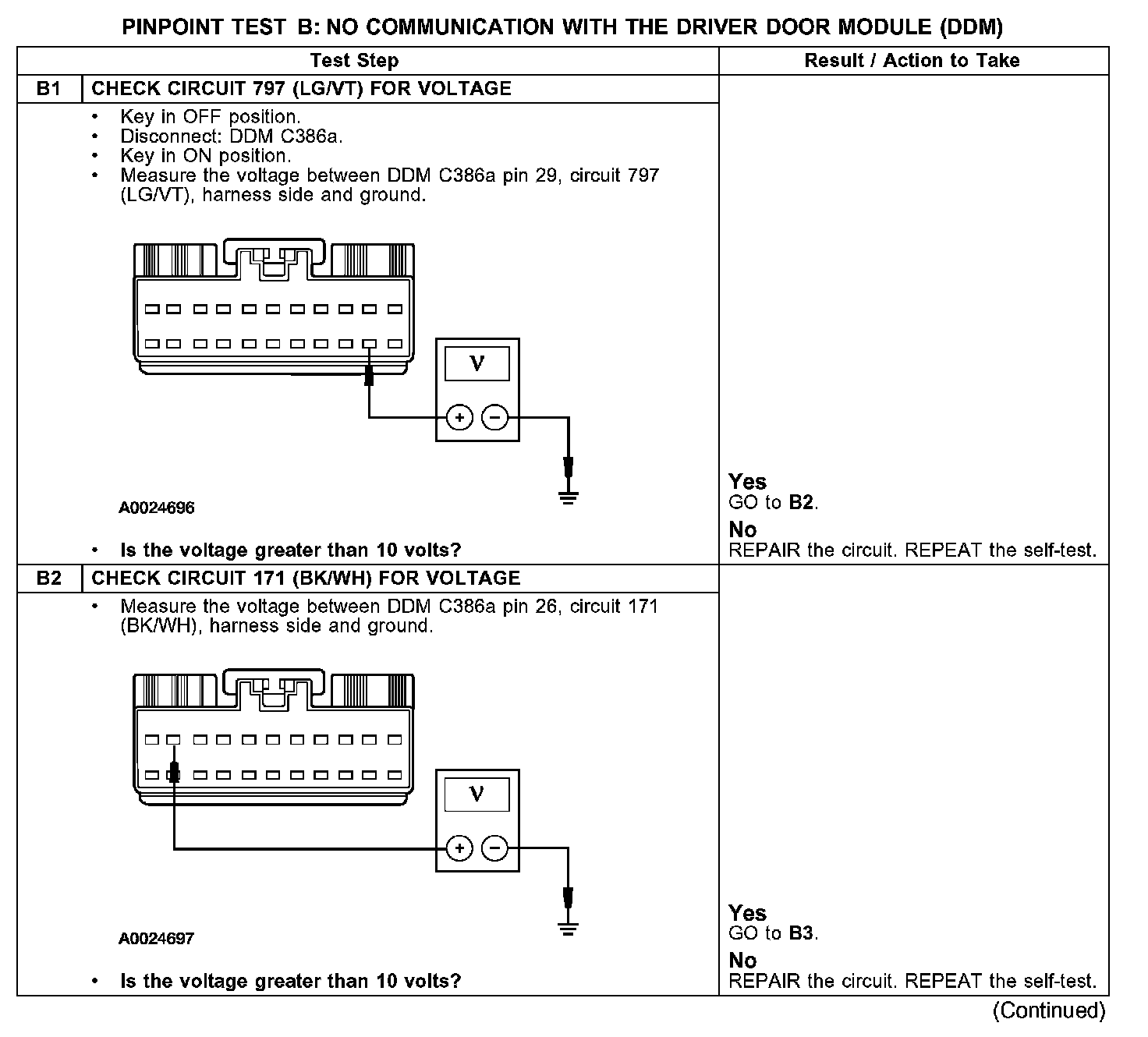 PINPOINT TEST B: NO COMMUNICATION WITH THE DRIVER DOOR MODULE (DDM)

| | Test Step | Result / Action to Take |
|---|---|---|
| B1 | CHECK CIRCUIT 797 (LG/VT) FOR VOLTAGE | |
| | • Key in OFF position. • Disconnect: DDM C386a. • Key in ON position. • Measure the voltage between DDM C386a pin 29, circuit 797 (LG/VT), harness side and ground. V + − A0024696 • Is the voltage greater than 10 volts? | Yes GO to B2. No REPAIR the circuit. REPEAT the self-test. |
| B2 | CHECK CIRCUIT 171 (BK/WH) FOR VOLTAGE | |
| | • Measure the voltage between DDM C386a pin 26, circuit 171 (BK/WH), harness side and ground. V + − A0024697 • Is the voltage greater than 10 volts? | Yes GO to B3. No REPAIR the circuit. REPEAT the self-test. |

(Continued)