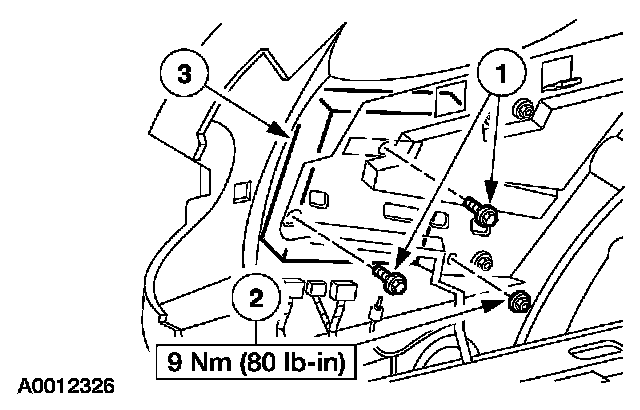 3
1
2
9 Nm (80 lb-in)
A0012326