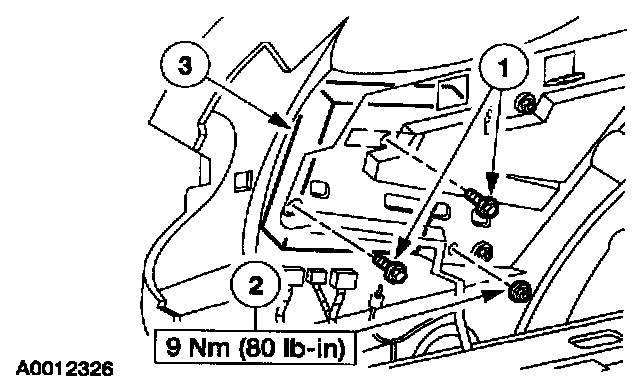 3

1

2

9 Nm (80 lb-in)

A0012326