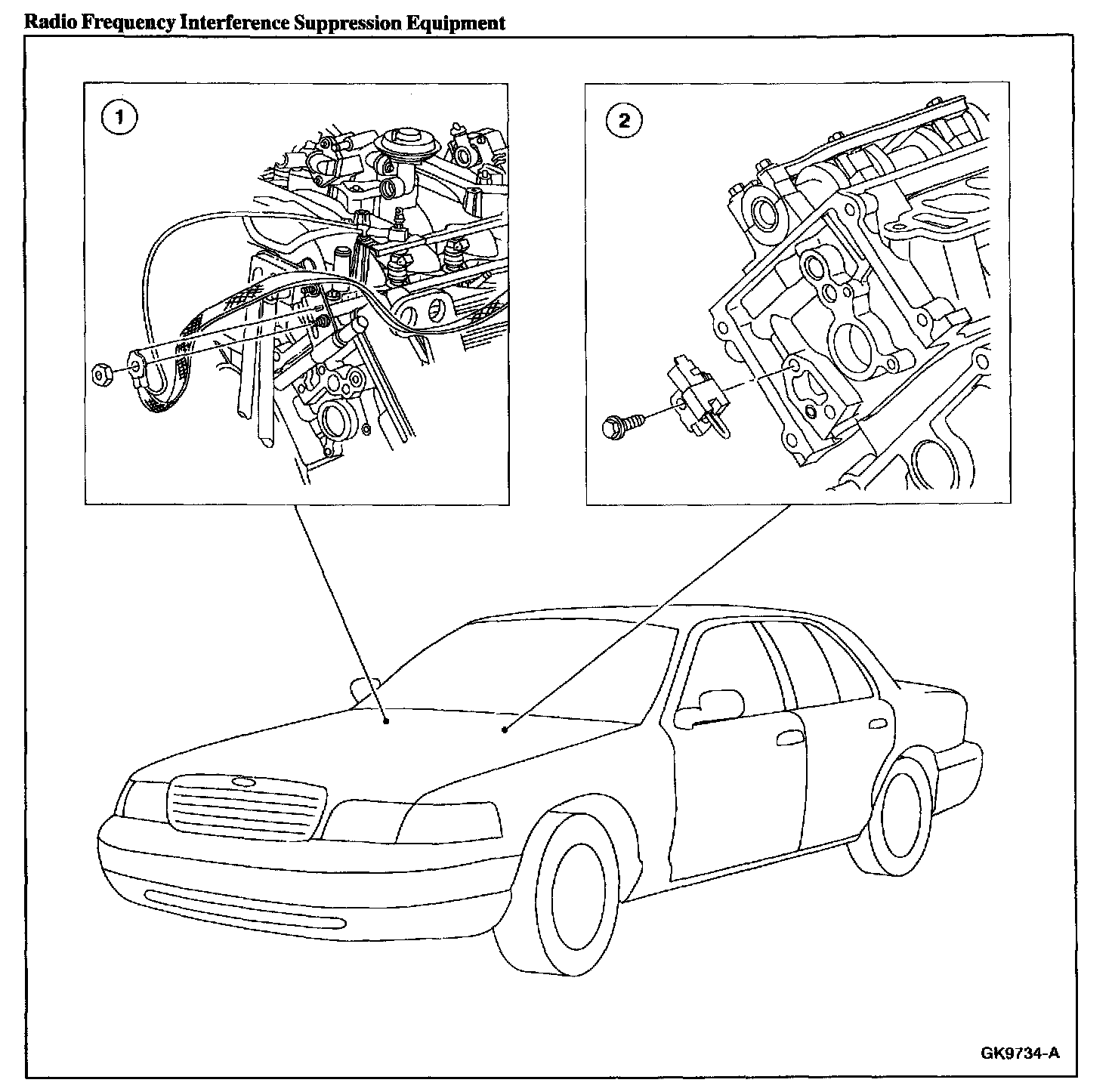 Radio Frequency Interference Suppression Equipment

1

2

GK9734-A