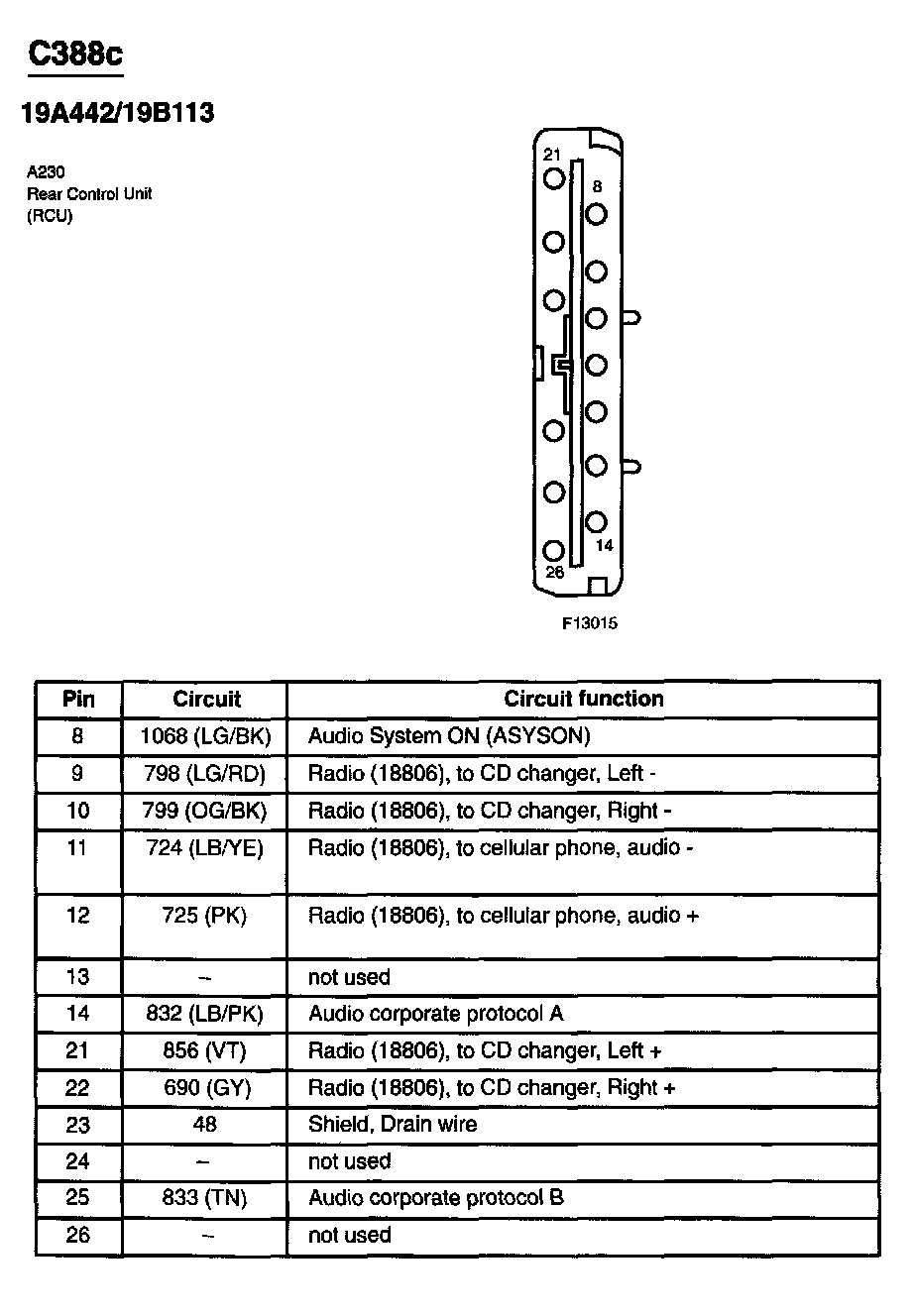 C388c

19A442/19B113

A230
Rear Control Unit
(RCU)

21
8
14
26

F13015

| Pin | Circuit | Circuit function |
|---|---|---|
| 8 | 1068 (LG/BK) | Audio System ON (ASYSON) |
| 9 | 798 (LG/RD) | Radio (18806), to CD changer, Left - |
| 10 | 799 (OG/BK) | Radio (18806), to CD changer, Right - |
| 11 | 724 (LB/YE) | Radio (18806), to cellular phone, audio - |
| 12 | 725 (PK) | Radio (18806), to cellular phone, audio + |
| 13 | – | not used |
| 14 | 832 (LB/PK) | Audio corporate protocol A |
| 21 | 856 (VT) | Radio (18806), to CD changer, Left + |
| 22 | 690 (GY) | Radio (18806), to CD changer, Right + |
| 23 | 48 | Shield, Drain wire |
| 24 | – | not used |
| 25 | 833 (TN) | Audio corporate protocol B |
| 26 | – | not used |