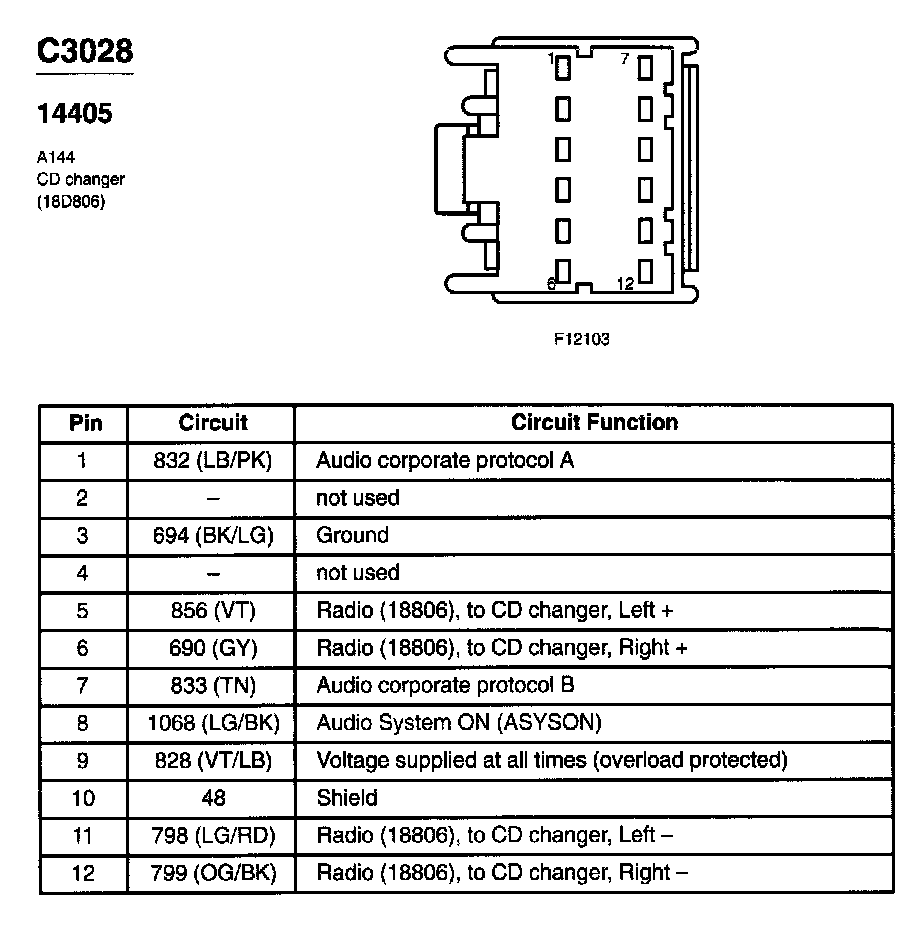 C3028

14405

A144
CD changer
(18D806)

1
7
6
12

F12103

| Pin | Circuit | Circuit Function |
|---|---|---|
| 1 | 832 (LB/PK) | Audio corporate protocol A |
| 2 | – | not used |
| 3 | 694 (BK/LG) | Ground |
| 4 | – | not used |
| 5 | 856 (VT) | Radio (18806), to CD changer, Left + |
| 6 | 690 (GY) | Radio (18806), to CD changer, Right + |
| 7 | 833 (TN) | Audio corporate protocol B |
| 8 | 1068 (LG/BK) | Audio System ON (ASYSON) |
| 9 | 828 (VT/LB) | Voltage supplied at all times (overload protected) |
| 10 | 48 | Shield |
| 11 | 798 (LG/RD) | Radio (18806), to CD changer, Left – |
| 12 | 799 (OG/BK) | Radio (18806), to CD changer, Right – |