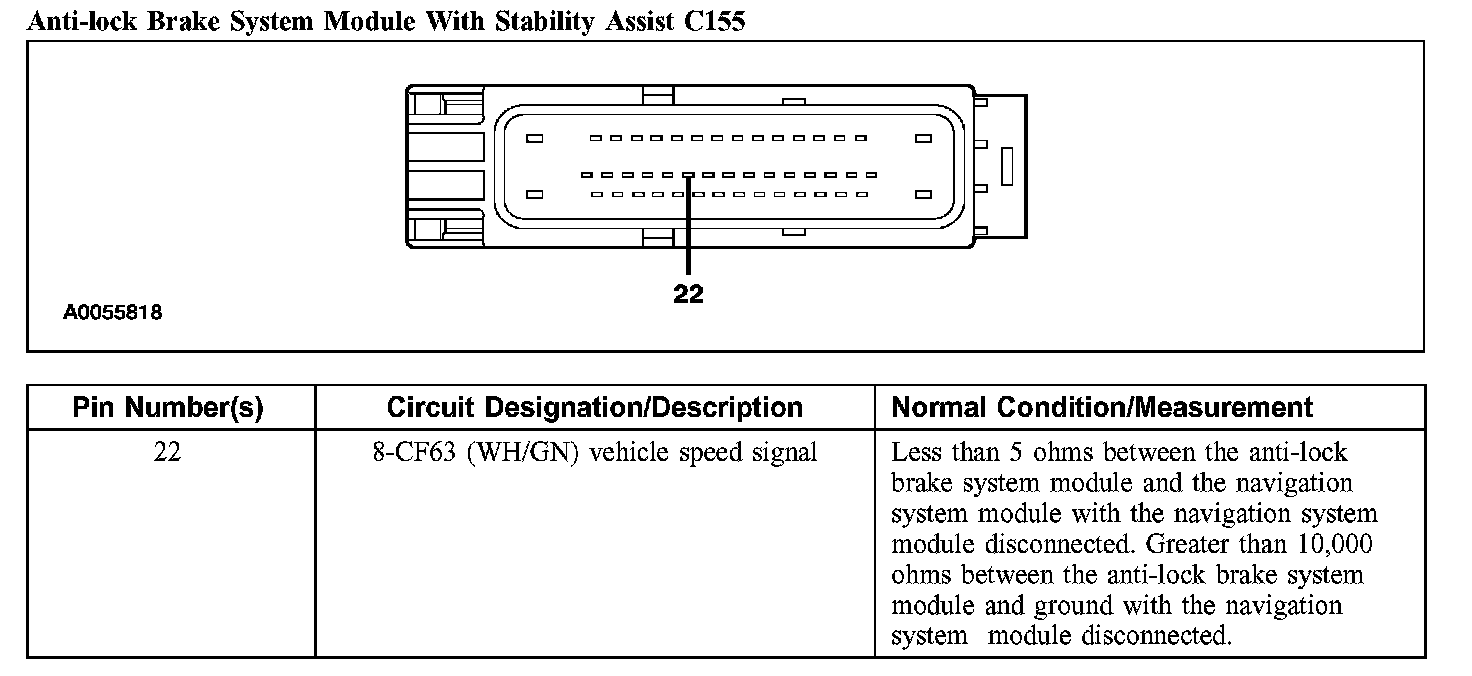 Anti-lock Brake System Module With Stability Assist C155

22

A0055818

| Pin Number(s) | Circuit Designation/Description | Normal Condition/Measurement |
|---|---|---|
| 22 | 8-CF63 (WH/GN) vehicle speed signal | Less than 5 ohms between the anti-lock brake system module and the navigation system module with the navigation system module disconnected. Greater than 10,000 ohms between the anti-lock brake system module and ground with the navigation system module disconnected. |