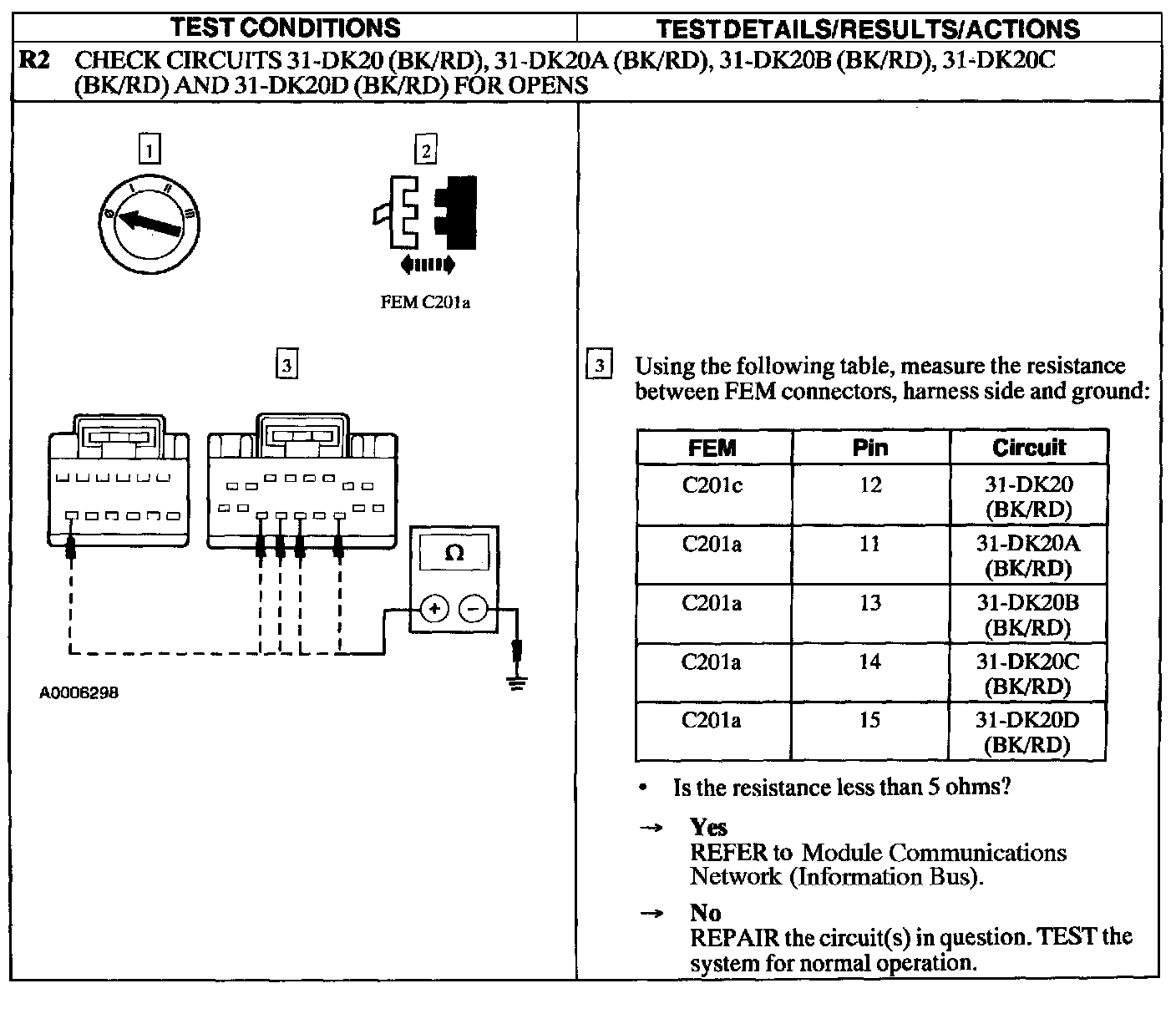 | TEST CONDITIONS | TEST DETAILS/RESULTS/ACTIONS |
|---|---|

R2 CHECK CIRCUITS 31-DK20 (BK/RD), 31-DK20A (BK/RD), 31-DK20B (BK/RD), 31-DK20C (BK/RD) AND 31-DK20D (BK/RD) FOR OPENS

1

0 I II III

2

FEM C201a

3

Ω

+ −

A0006298

3 Using the following table, measure the resistance between FEM connectors, harness side and ground:

| FEM | Pin | Circuit |
|---|---|---|
| C201c | 12 | 31-DK20 (BK/RD) |
| C201a | 11 | 31-DK20A (BK/RD) |
| C201a | 13 | 31-DK20B (BK/RD) |
| C201a | 14 | 31-DK20C (BK/RD) |
| C201a | 15 | 31-DK20D (BK/RD) |

• Is the resistance less than 5 ohms?

→ Yes
REFER to Module Communications Network (Information Bus).

→ No
REPAIR the circuit(s) in question. TEST the system for normal operation.