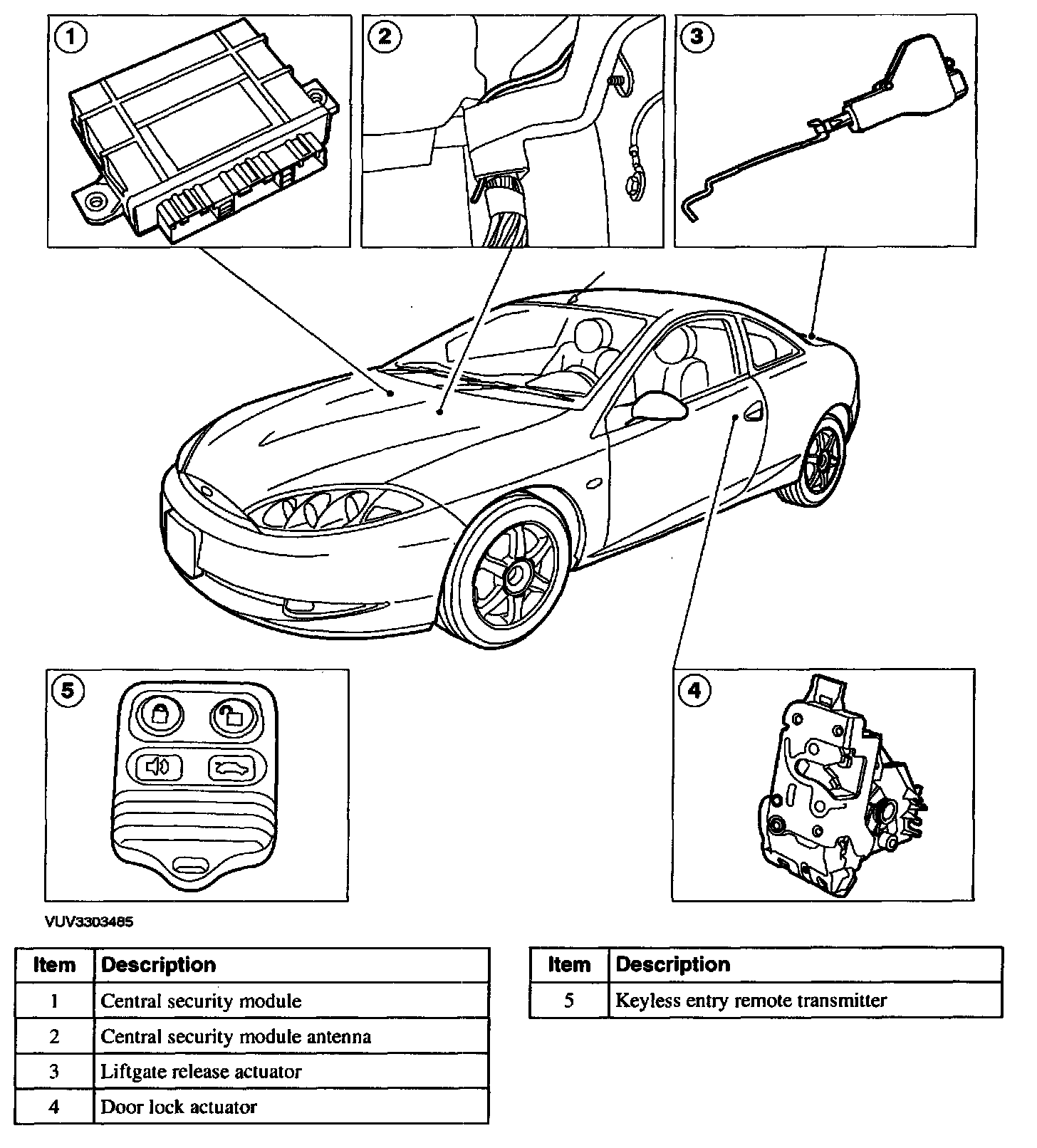 1

2

3

5

4

VUV3303485

| Item | Description |
|---|---|
| 1 | Central security module |
| 2 | Central security module antenna |
| 3 | Liftgate release actuator |
| 4 | Door lock actuator |

| Item | Description |
|---|---|
| 5 | Keyless entry remote transmitter |