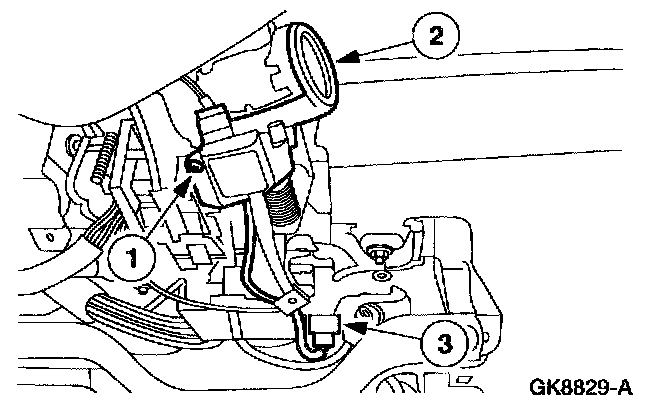 2
1
3
GK8829-A