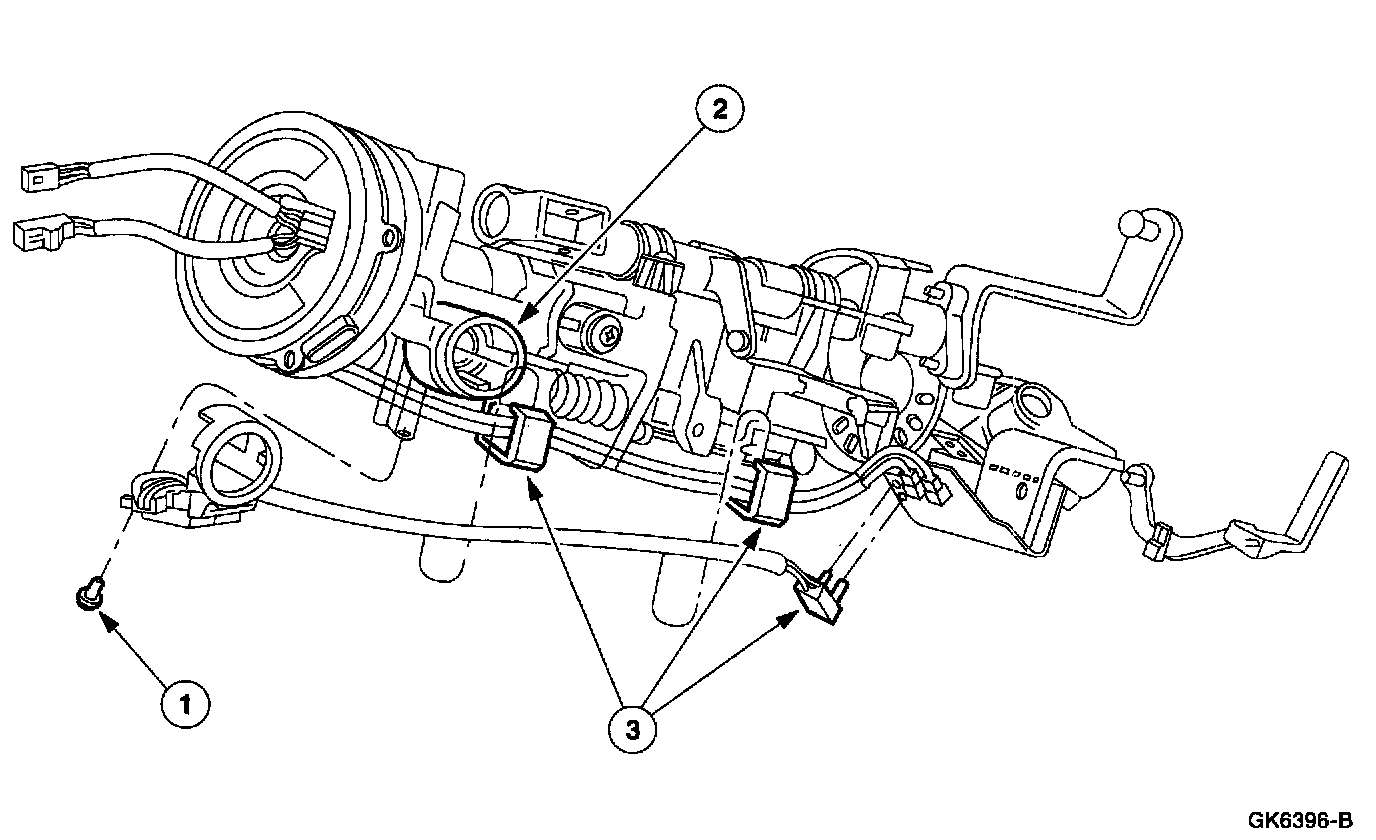 2
1
3
GK6396-B