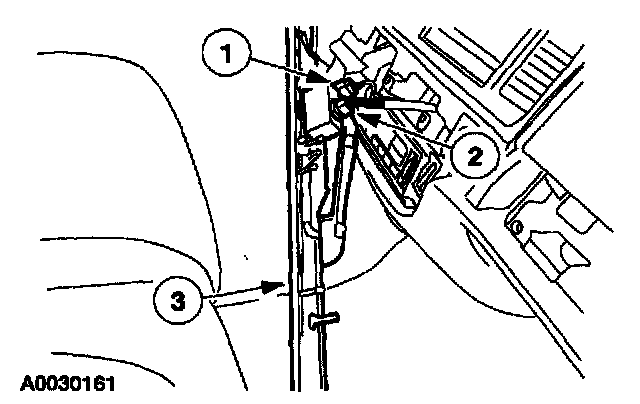 1
2
3
A0030161