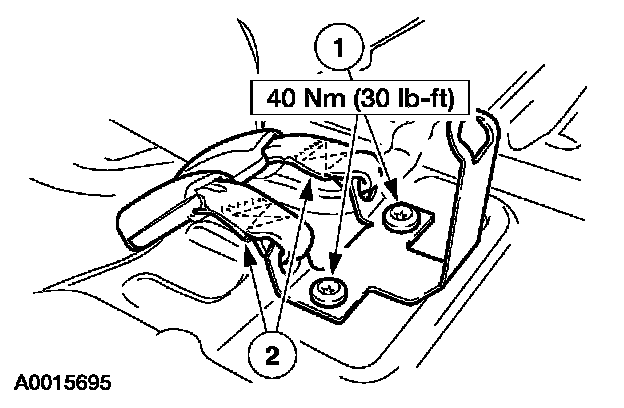 1
40 Nm (30 lb-ft)
2
A0015695