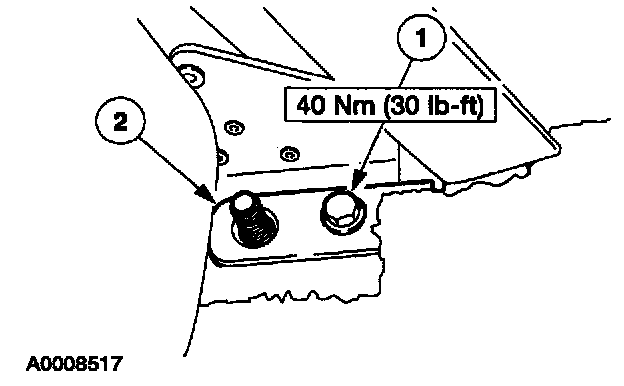 1

40 Nm (30 lb-ft)

2

A0008517