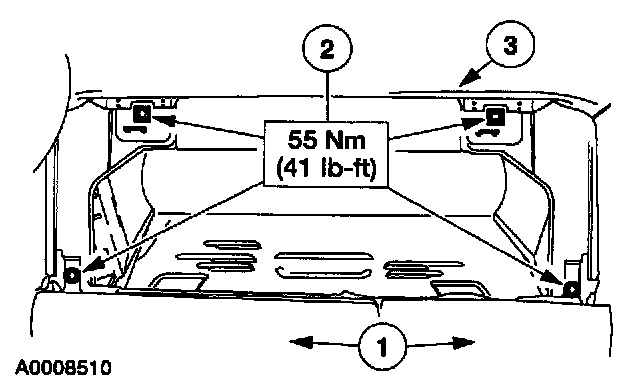 2

3

55 Nm
(41 lb-ft)

1

A0008510