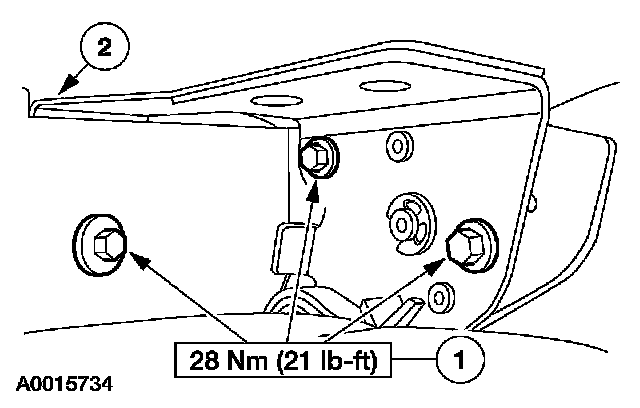 2

28 Nm (21 lb-ft)

1

A0015734