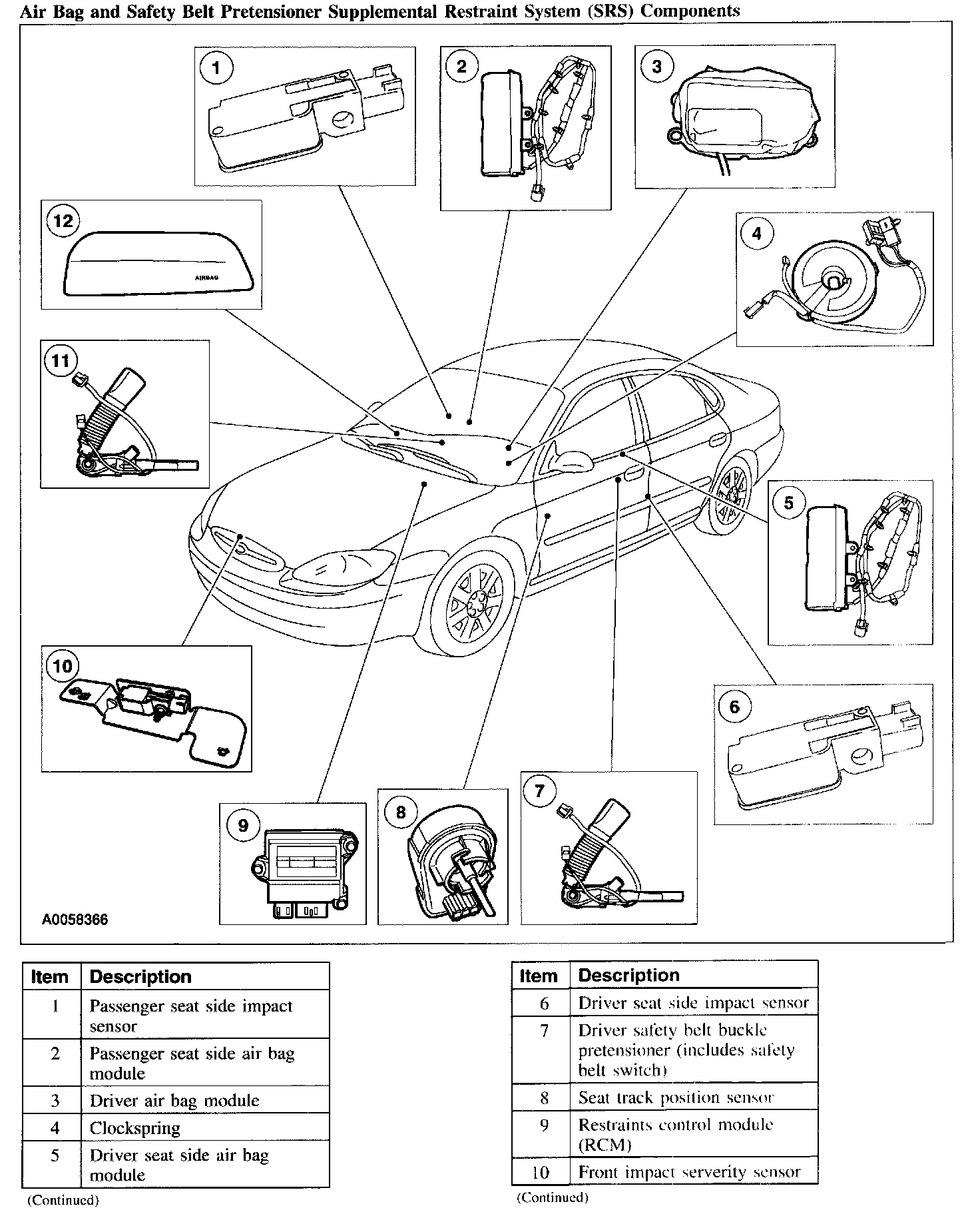 Air Bag and Safety Belt Pretensioner Supplemental Restraint System (SRS) Components

1

2

3

12

AIRBAG

4

11

5

10

6

9

8

7

A0058366

| Item | Description |
|---|---|
| 1 | Passenger seat side impact sensor |
| 2 | Passenger seat side air bag module |
| 3 | Driver air bag module |
| 4 | Clockspring |
| 5 | Driver seat side air bag module |

(Continued)

| Item | Description |
|---|---|
| 6 | Driver seat side impact sensor |
| 7 | Driver safety belt buckle pretensioner (includes safety belt switch) |
| 8 | Seat track position sensor |
| 9 | Restraints control module (RCM) |
| 10 | Front impact serverity sensor |

(Continued)