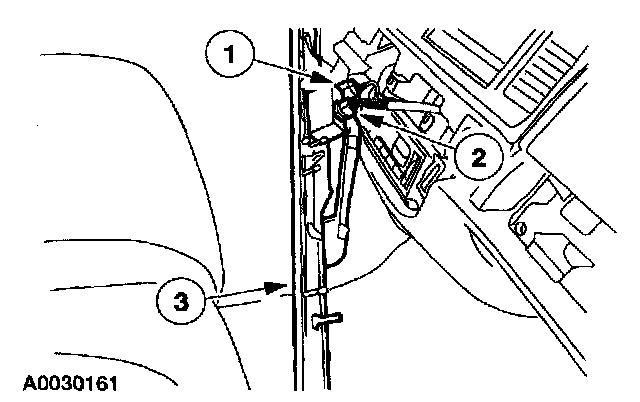 1
2
3
A0030161