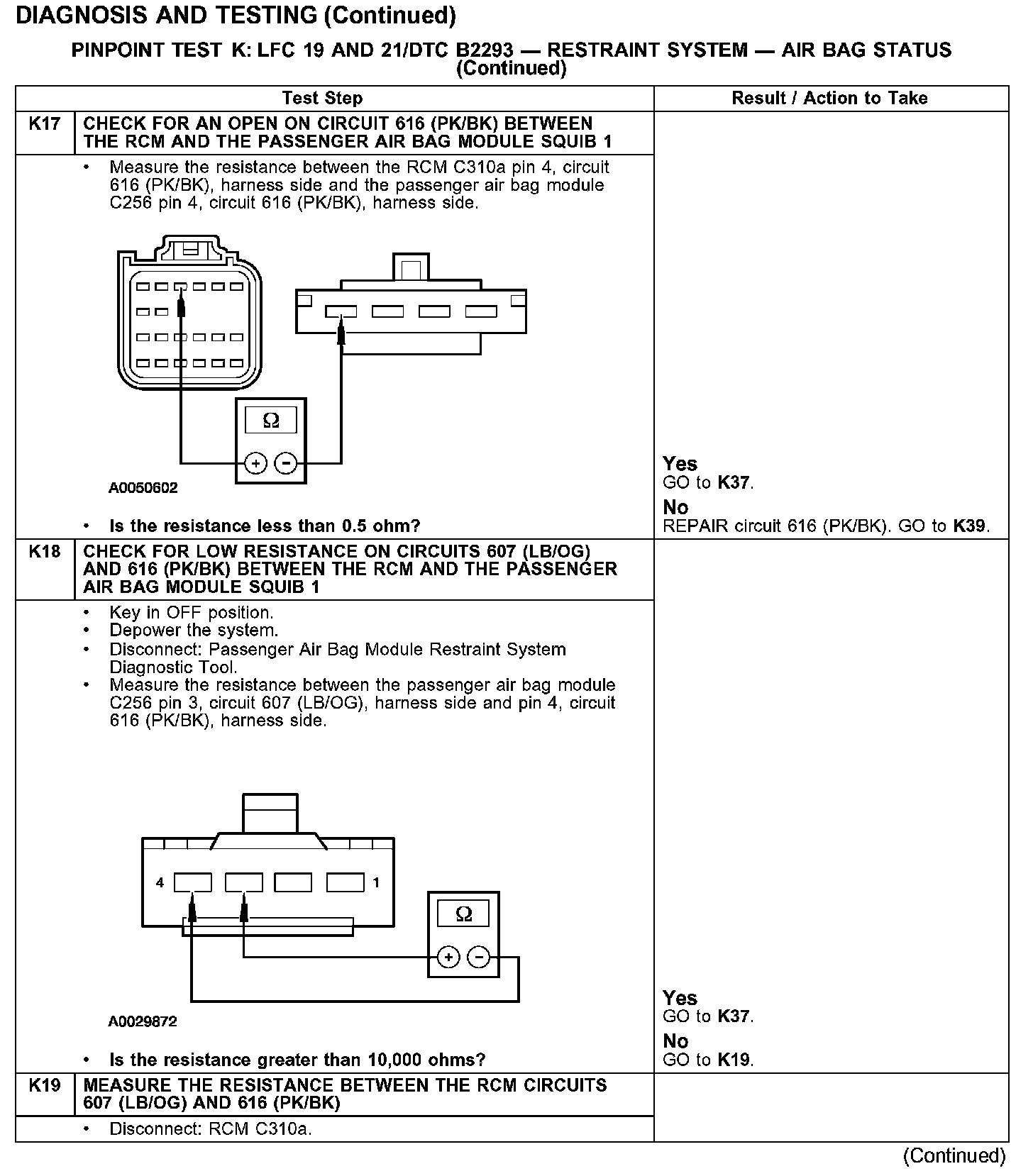 DIAGNOSIS AND TESTING (Continued)

PINPOINT TEST K: LFC 19 AND 21/DTC B2293 — RESTRAINT SYSTEM — AIR BAG STATUS (Continued)

| | Test Step | Result / Action to Take |
|---|---|---|
| K17 | CHECK FOR AN OPEN ON CIRCUIT 616 (PK/BK) BETWEEN THE RCM AND THE PASSENGER AIR BAG MODULE SQUIB 1 | |
| | • Measure the resistance between the RCM C310a pin 4, circuit 616 (PK/BK), harness side and the passenger air bag module C256 pin 4, circuit 616 (PK/BK), harness side. Ω + − A0050602 • Is the resistance less than 0.5 ohm? | Yes GO to K37. No REPAIR circuit 616 (PK/BK). GO to K39. |
| K18 | CHECK FOR LOW RESISTANCE ON CIRCUITS 607 (LB/OG) AND 616 (PK/BK) BETWEEN THE RCM AND THE PASSENGER AIR BAG MODULE SQUIB 1 | |
| | • Key in OFF position. • Depower the system. • Disconnect: Passenger Air Bag Module Restraint System Diagnostic Tool. • Measure the resistance between the passenger air bag module C256 pin 3, circuit 607 (LB/OG), harness side and pin 4, circuit 616 (PK/BK), harness side. 4 1 Ω + − A0029872 • Is the resistance greater than 10,000 ohms? | Yes GO to K37. No GO to K19. |
| K19 | MEASURE THE RESISTANCE BETWEEN THE RCM CIRCUITS 607 (LB/OG) AND 616 (PK/BK) | |
| | • Disconnect: RCM C310a. | |

(Continued)